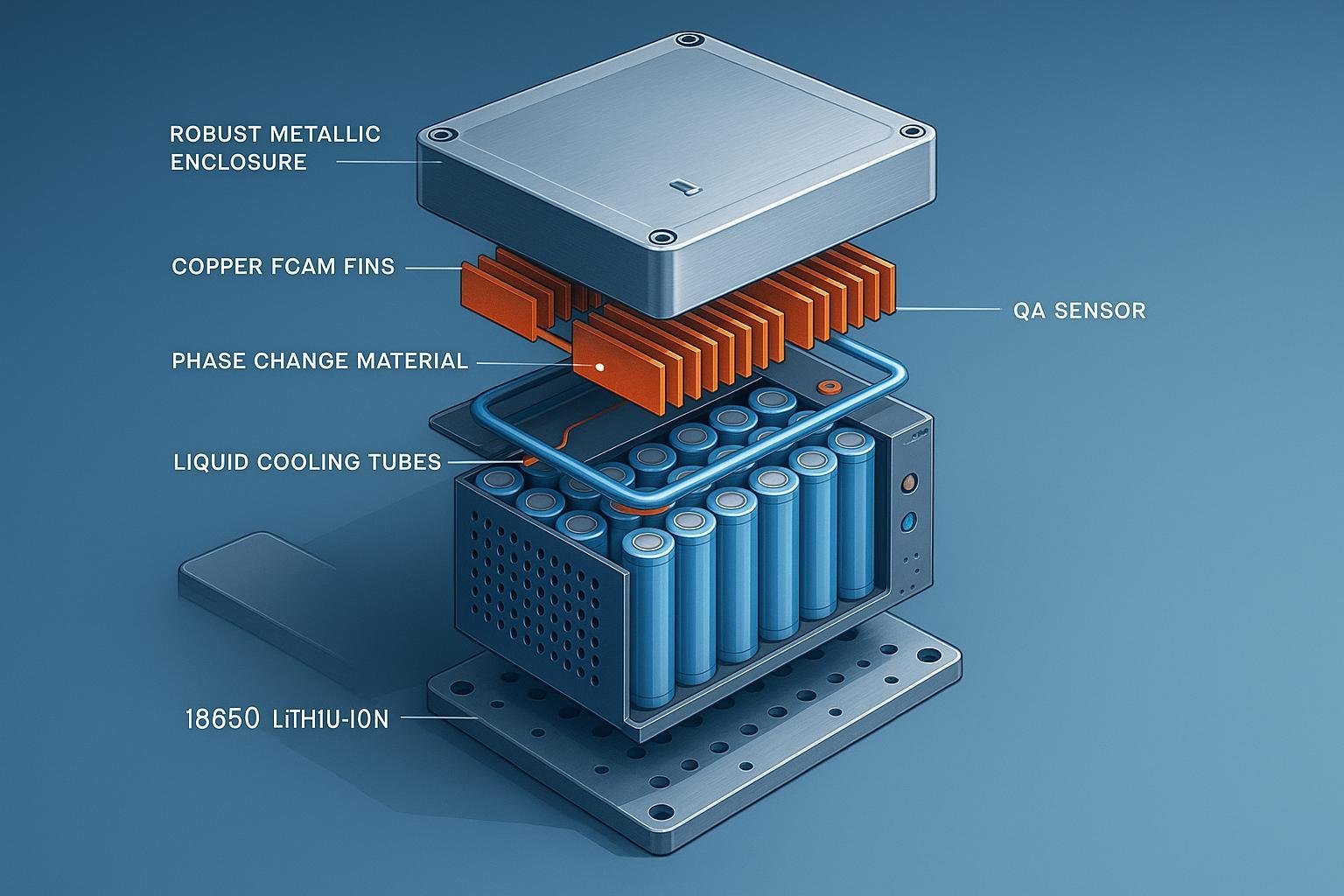 ROBUST METALLIC ENCLOSURE

COPPER FCAM FINS

QA SENSOR

PHASE CHANGE MATERIAL

LIQUID COOLING TUBES

18650 LiTH1U-I0N